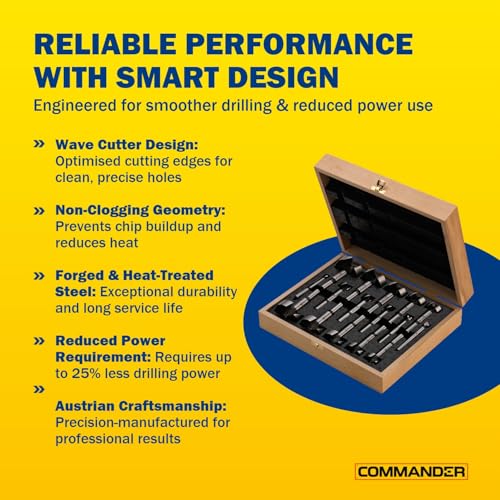 RELIABLE PERFORMANCE WITH SMART DESIGN

Engineered for smoother drilling & reduced power use

» Wave Cutter Design: Optimised cutting edges for clean, precise holes

» Non-Clogging Geometry: Prevents chip buildup and reduces heat

» Forged & Heat-Treated Steel: Exceptional durability and long service life

» Reduced Power Requirement: Requires up to 25% less drilling power

»

Austrian Craftsmanship: Precision-manufactured for professional results

COMMANDER