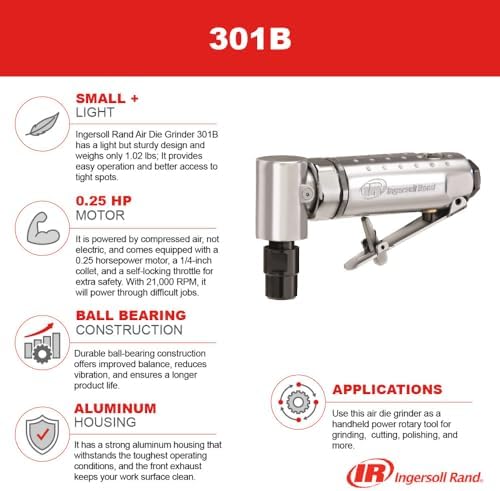 301B

SMALL +
LIGHT

Ingersoll Rand Air Die Grinder 301B has a light but sturdy design and weighs only 1.02 lbs; It provides easy operation and better access to tight spots.

0.25 HP
MOTOR

It is powered by compressed air, not electric, and comes equipped with a 0.25 horsepower motor, a 1/4-inch collet, and a self-locking throttle for extra safety. With 21,000 RPM, it will power through difficult jobs.

BALL BEARING
CONSTRUCTION

Durable ball-bearing construction offers improved balance, reduces vibration, and ensures a longer product life.

ALUMINUM
HOUSING

It has a strong aluminum housing that withstands the toughest operating conditions, and the front exhaust keeps your work surface clean.

IR Ingersoll Rand

APPLICATIONS

Use this air die grinder as a handheld power rotary tool for grinding, cutting, polishing, and more.

IR Ingersoll Rand.