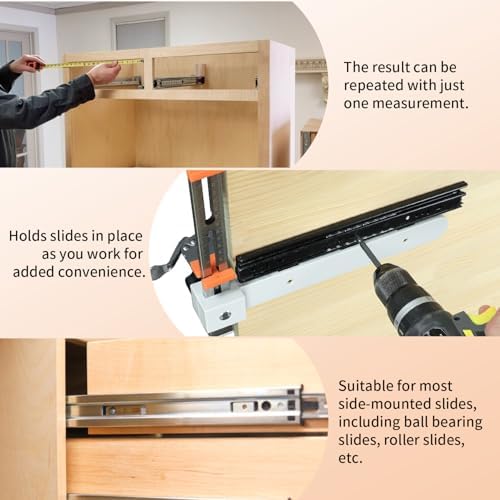 The result can be repeated with just one measurement.

Holds slides in place as you work for added convenience.

Suitable for most side-mounted slides, including ball bearing slides, roller slides, etc.